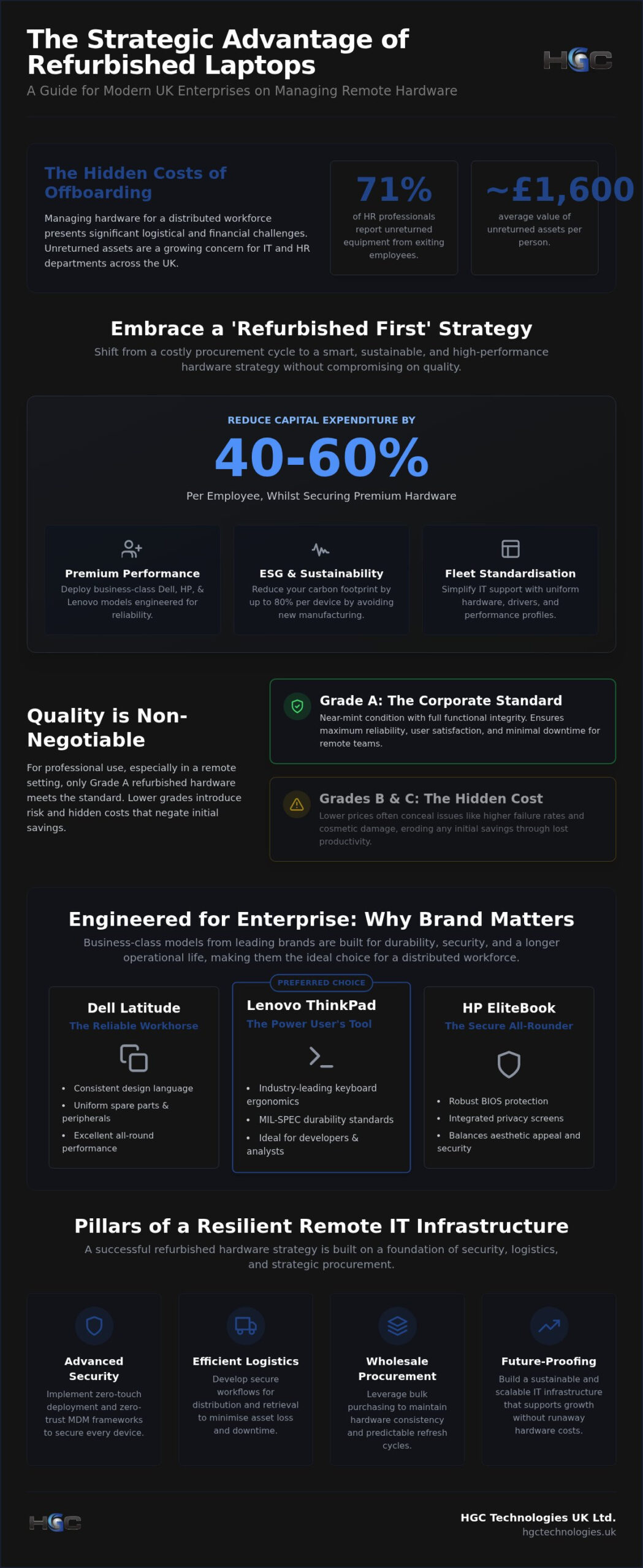 The Strategic Advantage of Refurbished Laptops

HGC

A Guide for Modern UK Enterprises on Managing Remote Hardware

The Hidden Costs of Offboarding

Managing hardware for a distributed workforce presents significant logistical and financial challenges. Unreturned assets are a growing concern for IT and HR departments across the UK.

71%
of HR professionals report unreturned equipment from exiting employees.

~£1,600
average value of unreturned assets per person.

Embrace a 'Refurbished First' Strategy

Shift from a costly procurement cycle to a smart, sustainable, and high-performance hardware strategy without compromising on quality.

REDUCE CAPITAL EXPENDITURE BY

40-60%

Per Employee, Whilst Securing Premium Hardware

Premium Performance
Deploy business-class Dell, HP, & Lenovo models engineered for reliability.

ESG & Sustainability
Reduce your carbon footprint by up to 80% per device by avoiding new manufacturing.

Fleet Standardisation
Simplify IT support with uniform hardware, drivers, and performance profiles.

Quality is Non-Negotiable

For professional use, especially in a remote setting, only Grade A refurbished hardware meets the standard. Lower grades introduce risk and hidden costs that negate initial savings.

Grade A: The Corporate Standard
Near-mint condition with full functional integrity. Ensures maximum reliability, user satisfaction, and minimal downtime for remote teams.

Grades B & C: The Hidden Cost
Lower prices often conceal issues like higher failure rates and cosmetic damage, eroding any initial savings through lost productivity.

Engineered for Enterprise: Why Brand Matters

Business-class models from leading brands are built for durability, security, and a longer operational life, making them the ideal choice for a distributed workforce.

Dell Latitude
The Reliable Workhorse
• Consistent design language
• Uniform spare parts & peripherals
• Excellent all-round performance

PREFERRED CHOICE
Lenovo ThinkPad
The Power User's Tool
• Industry-leading keyboard ergonomics
• MIL-SPEC durability standards
• Ideal for developers & analysts

HP EliteBook
The Secure All-Rounder
• Robust BIOS protection
• Integrated privacy screens
• Balances aesthetic appeal and security

Pillars of a Resilient Remote IT Infrastructure

A successful refurbished hardware strategy is built on a foundation of security, logistics, and strategic procurement.

Advanced Security
Implement zero-touch deployment and zero-trust MDM frameworks to secure every device.

Efficient Logistics
Develop secure workflows for distribution and retrieval to minimise asset loss and downtime.

Wholesale Procurement
Leverage bulk purchasing to maintain hardware consistency and predictable refresh cycles.

Future-Proofing
Build a sustainable and scalable IT infrastructure that supports growth without runaway hardware costs.

HGC

HGC Technologies UK Ltd.
hgctechnologies.uk