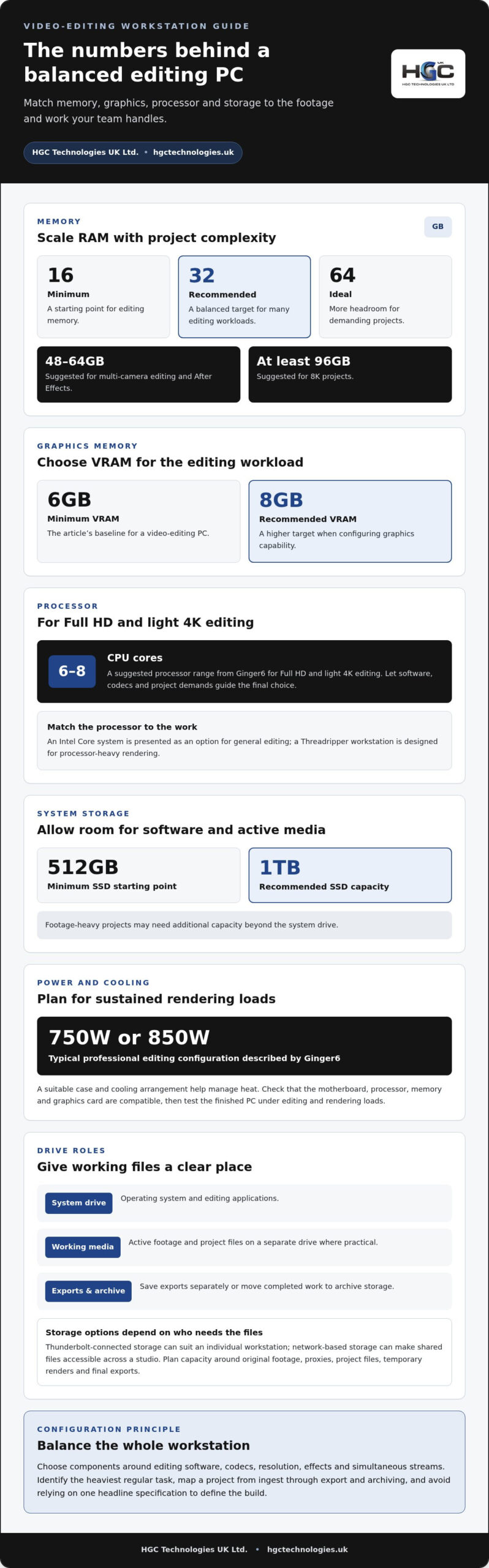 VIDEO-EDITING WORKSTATION GUIDE

The numbers behind a balanced editing PC

Match memory, graphics, processor and storage to the footage and work your team handles.

HGC Technologies UK Ltd. • hgctechnologies.uk

HGC
HGC TECHNOLOGIES UK LTD

MEMORY

Scale RAM with project complexity

GB

16
Minimum
A starting point for editing memory.

32
Recommended
A balanced target for many editing workloads.

64
Ideal
More headroom for demanding projects.

48–64GB
Suggested for multi-camera editing and After Effects.

At least 96GB
Suggested for 8K projects.

GRAPHICS MEMORY

Choose VRAM for the editing workload

6GB
Minimum VRAM
The article's baseline for a video-editing PC.

8GB
Recommended VRAM
A higher target when configuring graphics capability.

PROCESSOR

For Full HD and light 4K editing

6–8
CPU cores
A suggested processor range from Ginger6 for Full HD and light 4K editing. Let software, codecs and project demands guide the final choice.

Match the processor to the work
An Intel Core system is presented as an option for general editing; a Threadripper workstation is designed for processor-heavy rendering.

SYSTEM STORAGE

Allow room for software and active media

512GB
Minimum SSD starting point

1TB
Recommended SSD capacity

Footage-heavy projects may need additional capacity beyond the system drive.

POWER AND COOLING

Plan for sustained rendering loads

750W or 850W
Typical professional editing configuration described by Ginger6

A suitable case and cooling arrangement help manage heat. Check that the motherboard, processor, memory and graphics card are compatible, then test the finished PC under editing and rendering loads.

DRIVE ROLES

Give working files a clear place

System drive
Operating system and editing applications.

Working media
Active footage and project files on a separate drive where practical.

Exports & archive
Save exports separately or move completed work to archive storage.

Storage options depend on who needs the files
Thunderbolt-connected storage can suit an individual workstation; network-based storage can make shared files accessible across a studio. Plan capacity around original footage, proxies, project files, temporary renders and final exports.

CONFIGURATION PRINCIPLE

Balance the whole workstation

Choose components around editing software, codecs, resolution, effects and simultaneous streams. Identify the heaviest regular task, map a project from ingest through export and archiving, and avoid relying on one headline specification to define the build.

HGC Technologies UK Ltd. • hgctechnologies.uk